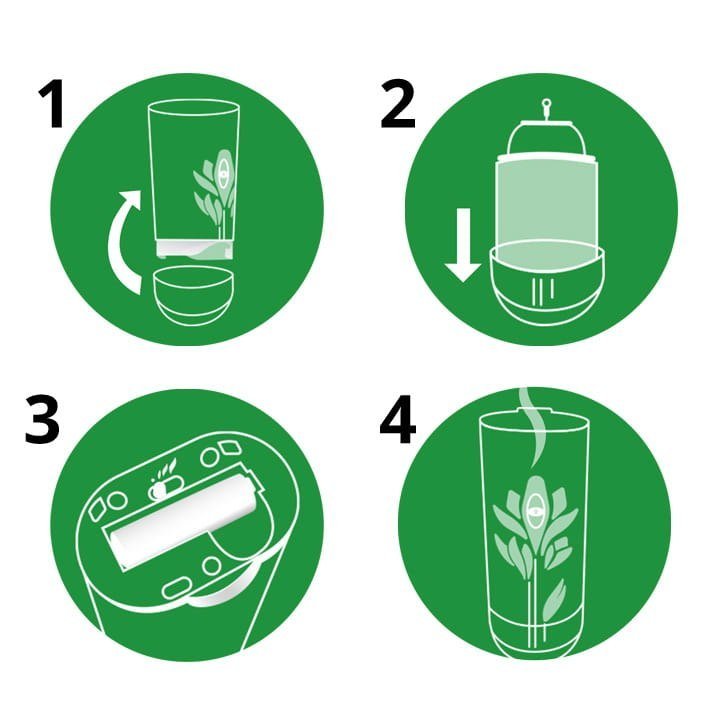 1

2

3

4