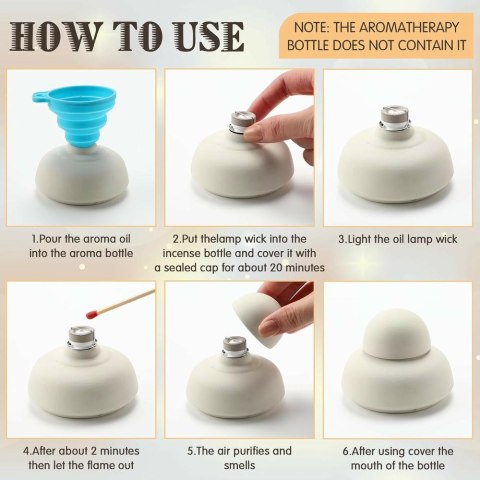 HOW TO USE

NOTE: THE AROMATHERAPY BOTTLE DOES NOT CONTAIN IT

1.Pour the aroma oil into the aroma bottle

2.Put thelamp wick into the incense bottle and cover it with a sealed cap for about 20 minutes

3.Light the oil lamp wick

4.After about 2 minutes then let the flame out

5.The air purifies and smells

6.After using cover the mouth of the bottle