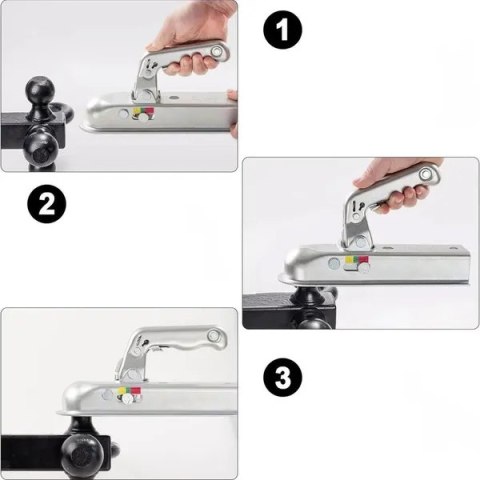 1

2

3